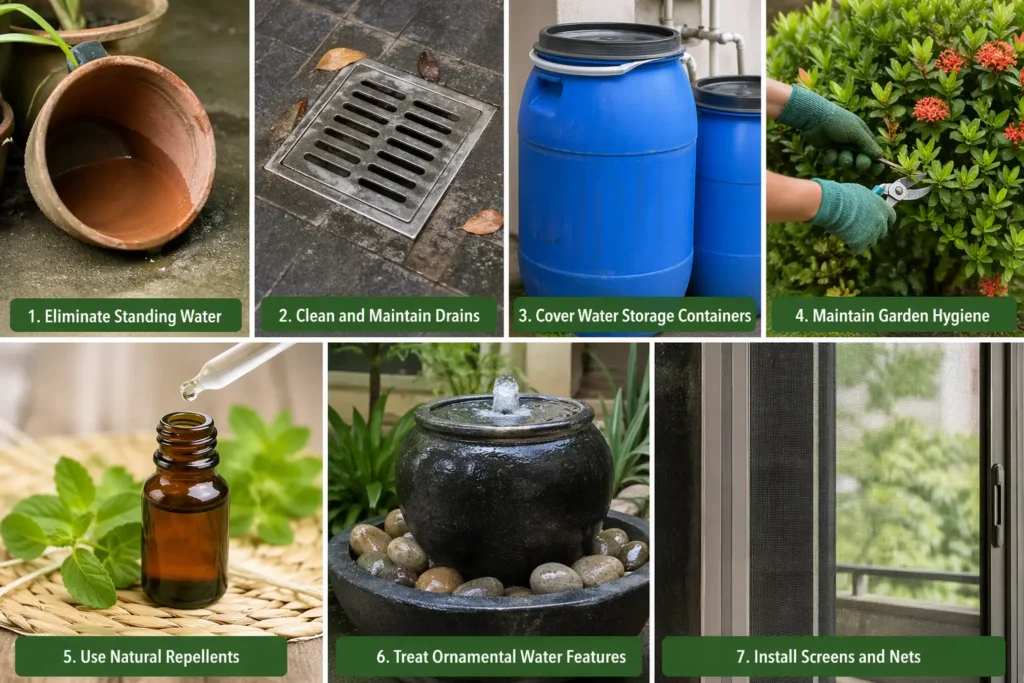 1. Eliminate Standing Water

2. Clean and Maintain Drains

3. Cover Water Storage Containers

4. Maintain Garden Hygiene

5. Use Natural Repellents

6. Treat Ornamental Water Features

7. Install Screens and Nets